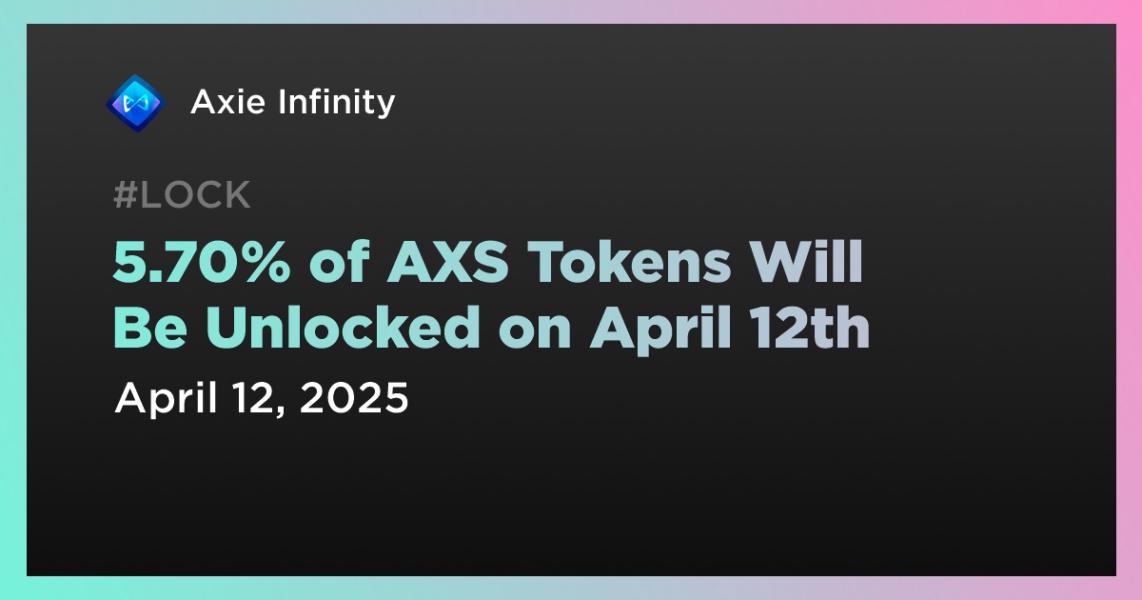 Axie Infinity

#LOCK

5.70% of AXS Tokens Will Be Unlocked on April 12th

April 12, 2025